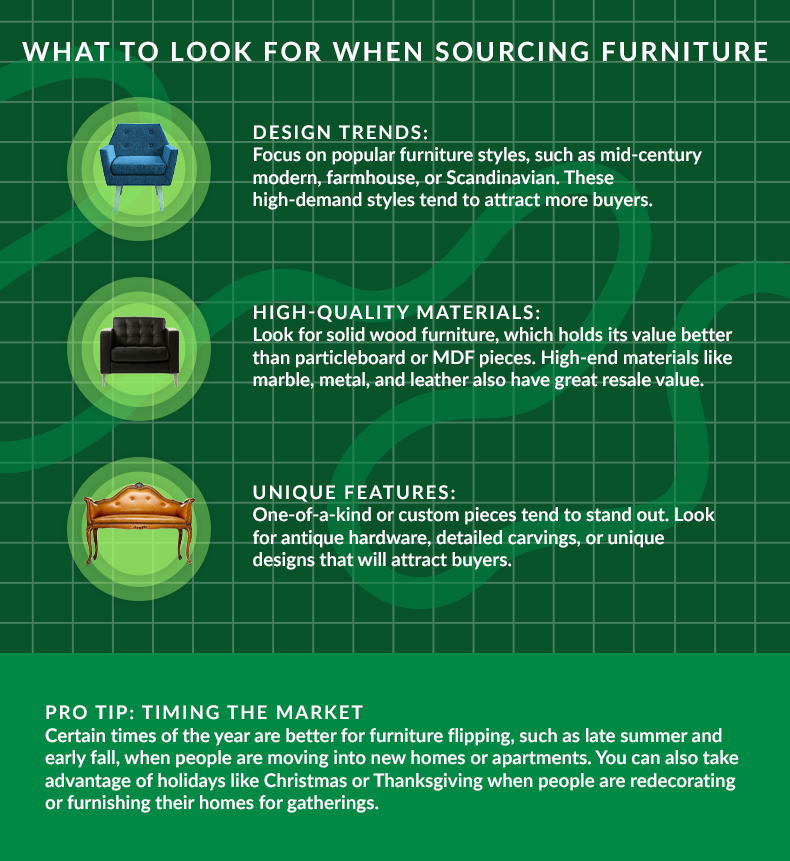 WHAT TO LOOK FOR WHEN SOURCING FURNITURE

DESIGN TRENDS:
Focus on popular furniture styles, such as mid-century modern, farmhouse, or Scandinavian. These high-demand styles tend to attract more buyers.

HIGH-QUALITY MATERIALS:
Look for solid wood furniture, which holds its value better than particleboard or MDF pieces. High-end materials like marble, metal, and leather also have great resale value.

UNIQUE FEATURES:
One-of-a-kind or custom pieces tend to stand out. Look for antique hardware, detailed carvings, or unique designs that will attract buyers.

PRO TIP: TIMING THE MARKET
Certain times of the year are better for furniture flipping, such as late summer and early fall, when people are moving into new homes or apartments. You can also take advantage of holidays like Christmas or Thanksgiving when people are redecorating or furnishing their homes for gatherings.