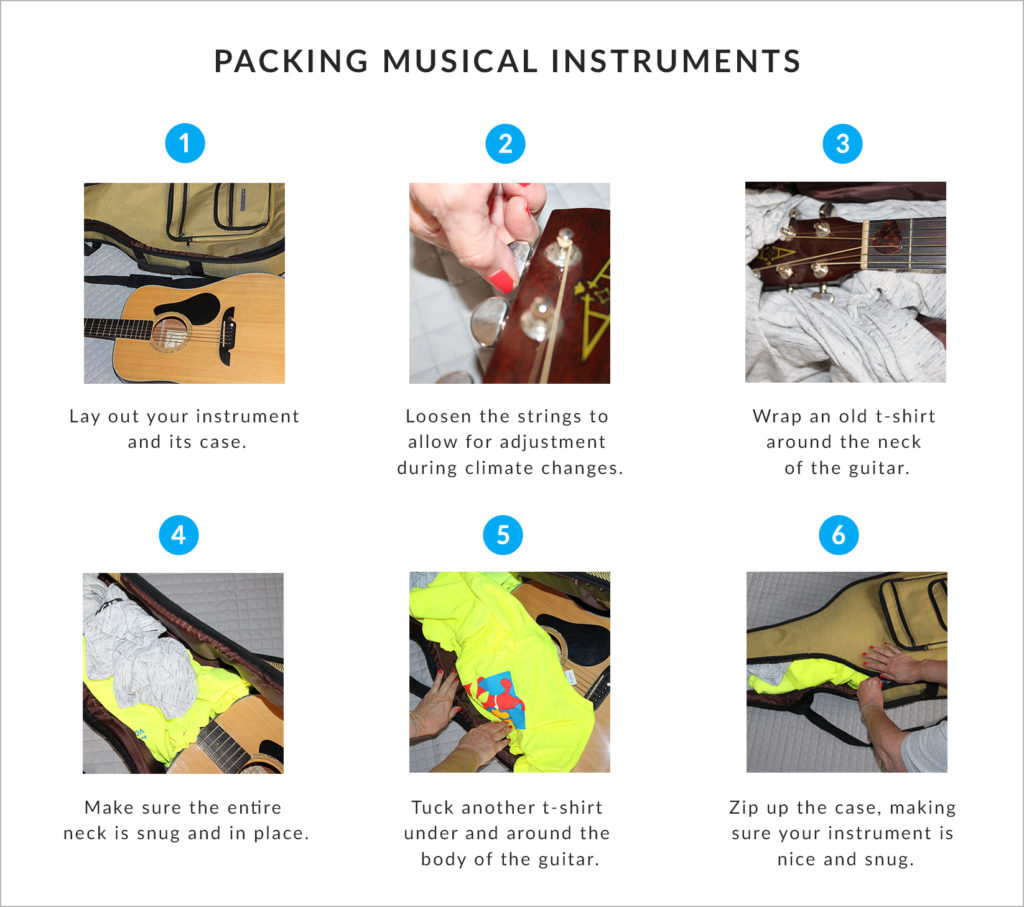 PACKING MUSICAL INSTRUMENTS

1

Lay out your instrument and its case.

2

Loosen the strings to allow for adjustment during climate changes.

3

Wrap an old t-shirt around the neck of the guitar.

4

Make sure the entire neck is snug and in place.

5

Tuck another t-shirt under and around the body of the guitar.

6

Zip up the case, making sure your instrument is nice and snug.